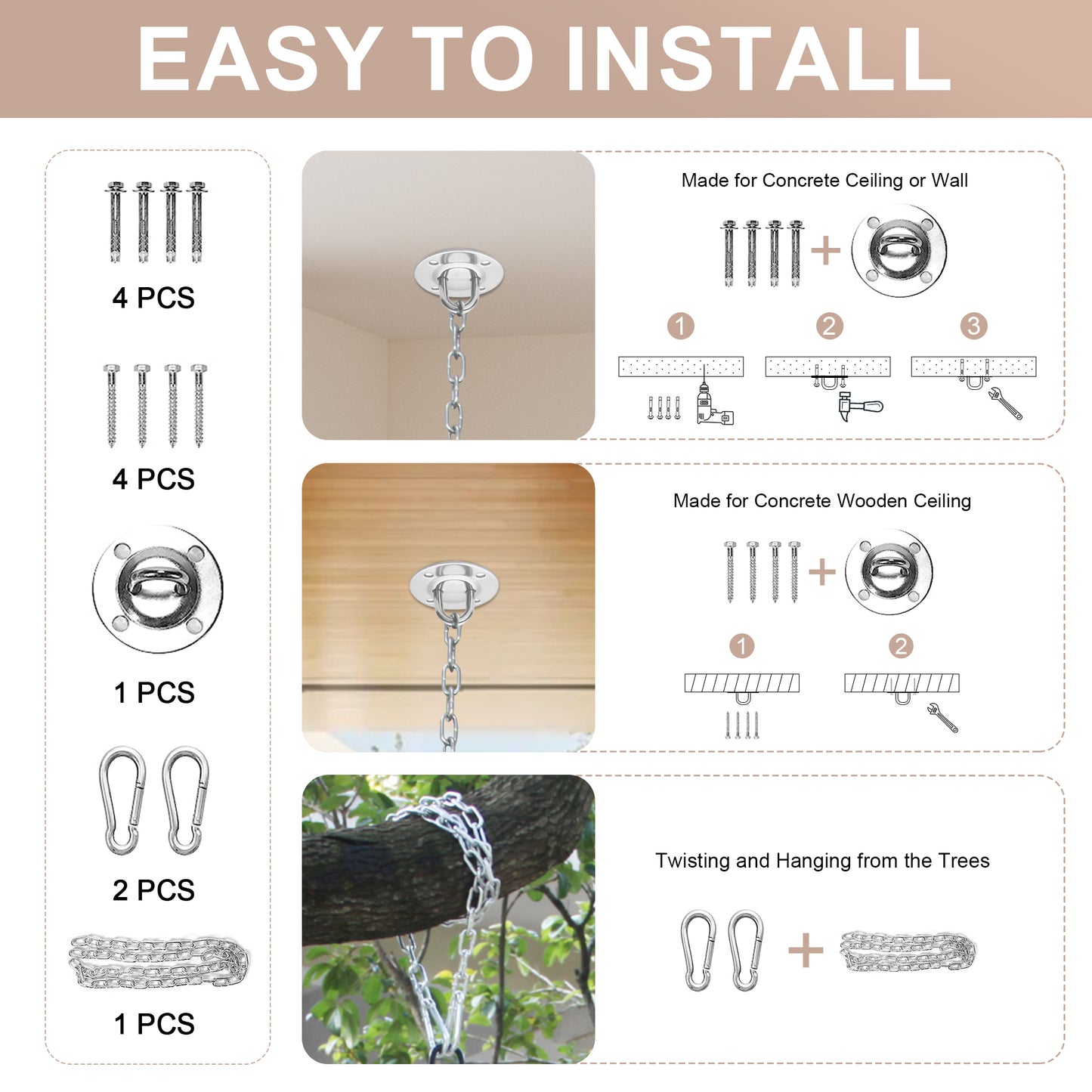 EASY TO INSTALL

4 PCS

4 PCS

1 PCS

2 PCS

1 PCS

Made for Concrete Ceiling or Wall

+

1

2

3

Made for Concrete Wooden Ceiling

+

1

2

Twisting and Hanging from the Trees

+